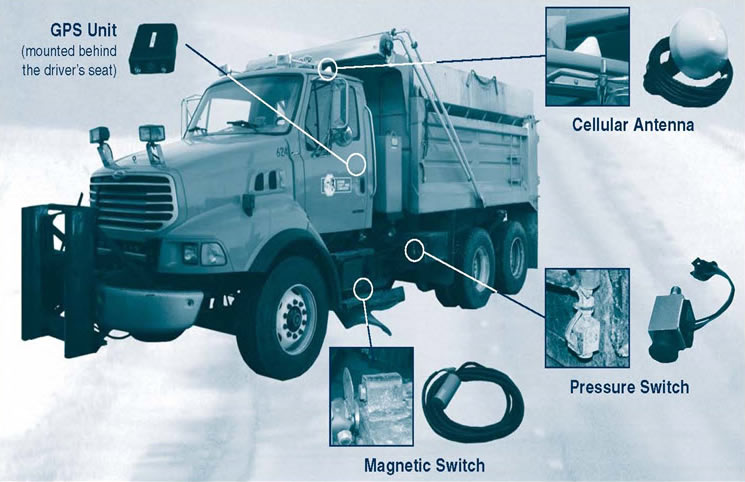 GPS Unit
(mounted behind the driver's seat)

Cellular Antenna

624

Pressure Switch

Magnetic Switch