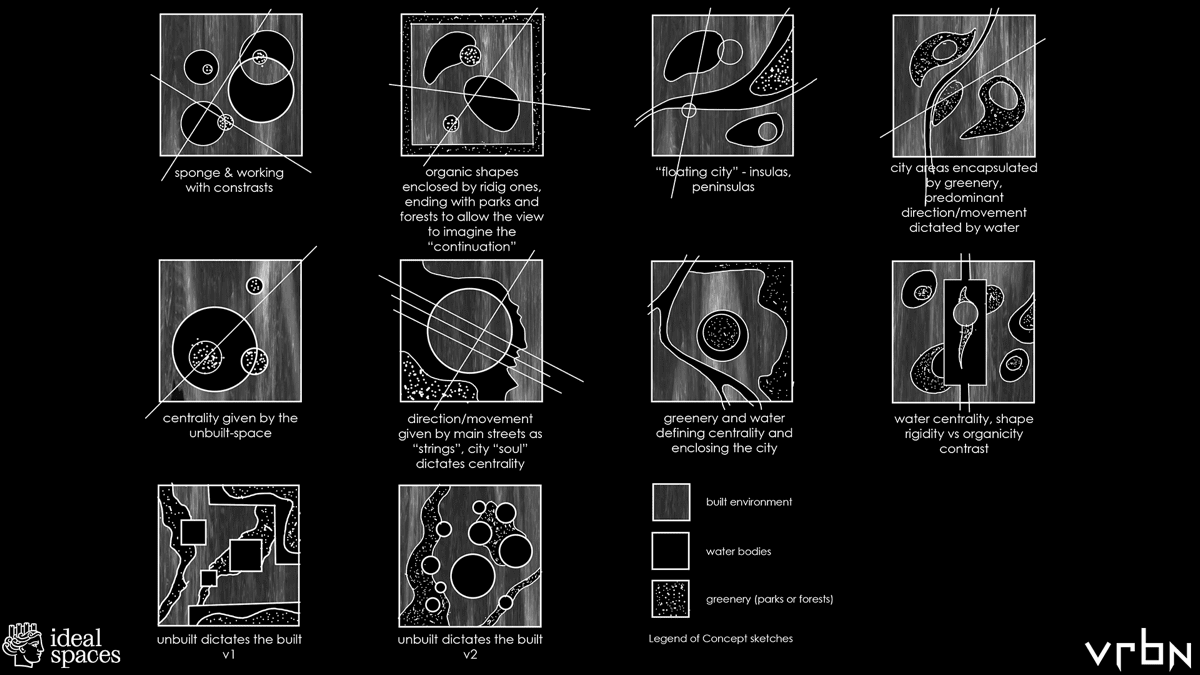 sponge & working with constrasts

organic shapes enclosed by ridig ones, ending with parks and forests to allow the view to imagine the "continuation"

"floating city" - insulas, peninsulas

city areas encapsulated by greenery, predominant direction/movement dictated by water

centrality given by the unbuilt-space

direction/movement given by main streets as "strings", city "soul" dictates centrality

greenery and water defining centrality and enclosing the city

water centrality, shape rigidity vs organicity contrast

unbuilt dictates the built v1

unbuilt dictates the built v2

built environment

water bodies

greenery (parks or forests)

Legend of Concept sketches

ideal spaces

vrbn