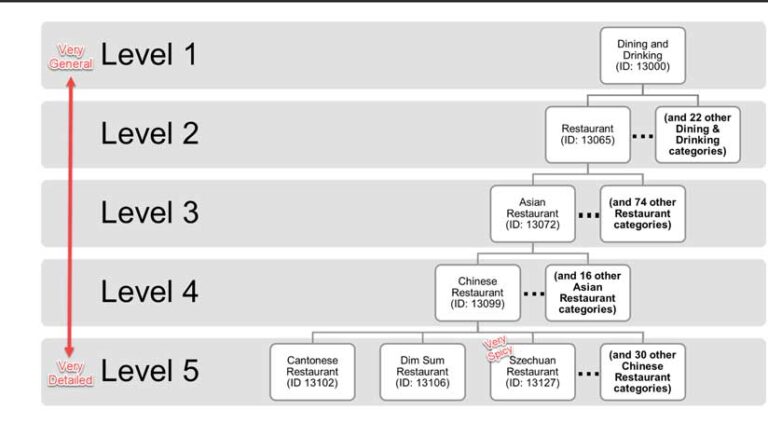 Very General Level 1

Dining and Drinking (ID: 13000)

Level 2

Restaurant (ID: 13065) ... (and 22 other Dining & Drinking categories)

Level 3

Asian Restaurant (ID: 13072) ... (and 74 other Restaurant categories)

Level 4

Chinese Restaurant (ID: 13099) ... (and 16 other Asian Restaurant categories)

Very Detailed Level 5

Cantonese Restaurant (ID 13102)

Dim Sum Restaurant (ID: 13106)

Very Spicy

Szechuan Restaurant (ID: 13127) ... (and 30 other Chinese Restaurant categories)