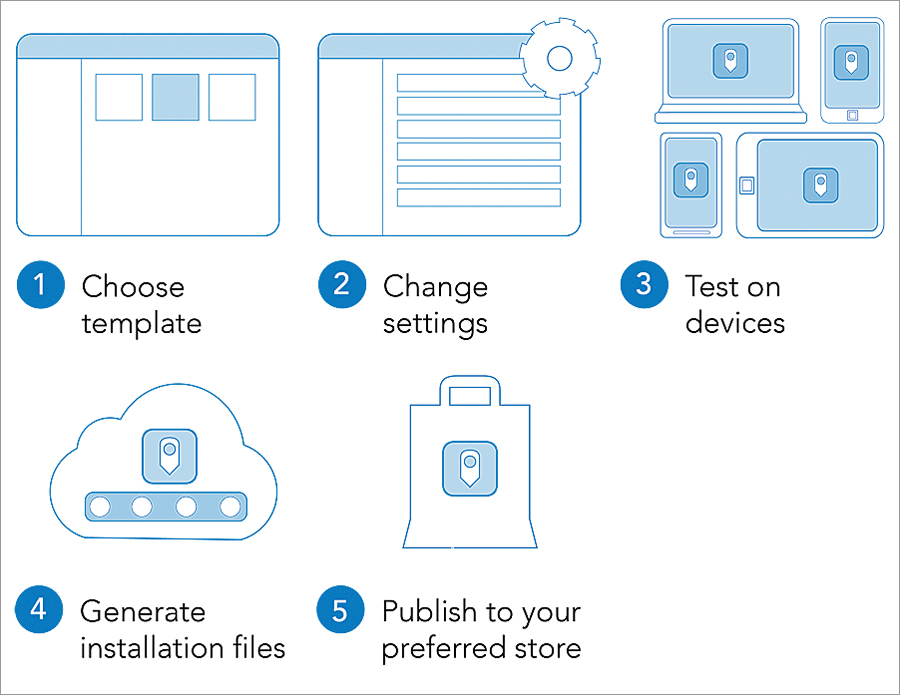 1 Choose template

2 Change settings

3 Test on devices

4 Generate installation files

5 Publish to your preferred store