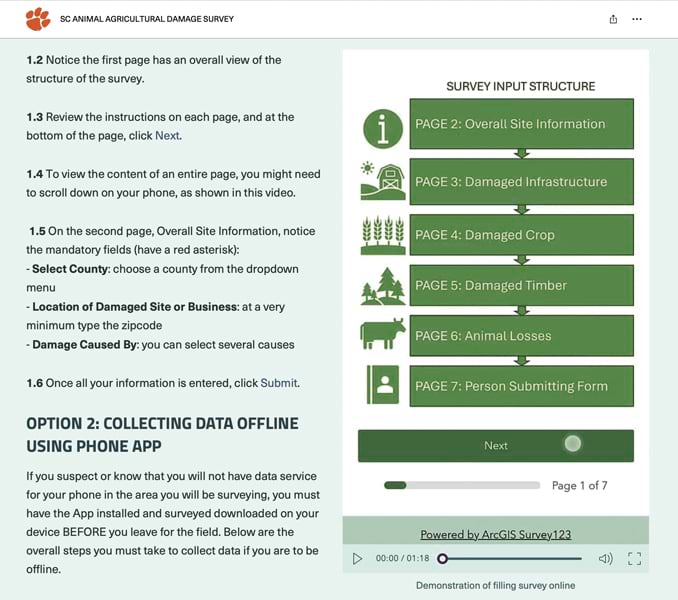 SC ANIMAL AGRICULTURAL DAMAGE SURVEY

1.2 Notice the first page has an overall view of the structure of the survey.

1.3 Review the instructions on each page, and at the bottom of the page, click Next.

1.4 To view the content of an entire page, you might need to scroll down on your phone, as shown in this video.

1.5 On the second page, Overall Site Information, notice the mandatory fields (have a red asterisk):
- Select County: choose a county from the dropdown menu
- Location of Damaged Site or Business: at a very minimum type the zipcode
- Damage Caused By: you can select several causes

1.6 Once all your information is entered, click Submit.

OPTION 2: COLLECTING DATA OFFLINE USING PHONE APP

If you suspect or know that you will not have data service for your phone in the area you will be surveying, you must have the App installed and surveyed downloaded on your device BEFORE you leave for the field. Below are the overall steps you must take to collect data if you are to be offline.

SURVEY INPUT STRUCTURE

PAGE 2: Overall Site Information

PAGE 3: Damaged Infrastructure

PAGE 4: Damaged Crop

PAGE 5: Damaged Timber

PAGE 6: Animal Losses

PAGE 7: Person Submitting Form

Next

Page 1 of 7

Powered by ArcGIS Survey123

00:00 / 01:18

Demonstration of filling survey online