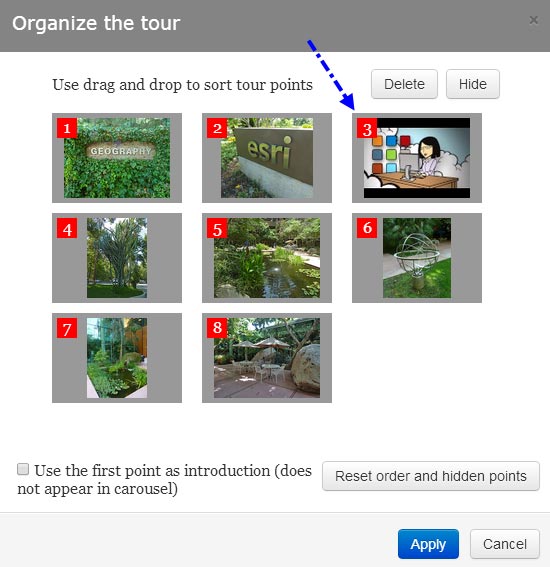 Organize the tour

×

Use drag and drop to sort tour points

Delete

Hide

1

GEOGRAPHY

2

esri

3

4

5

6

7

8

Use the first point as introduction (does not appear in carousel)

Reset order and hidden points

Apply

Cancel