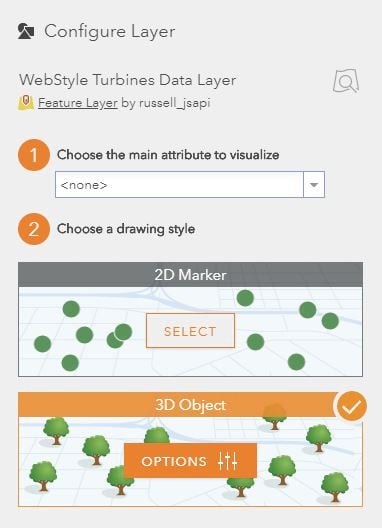 Configure Layer

WebStyle Turbines Data Layer
Feature Layer by russell_jsapi

1 Choose the main attribute to visualize
<none>

2 Choose a drawing style

2D Marker
SELECT

3D Object
OPTIONS