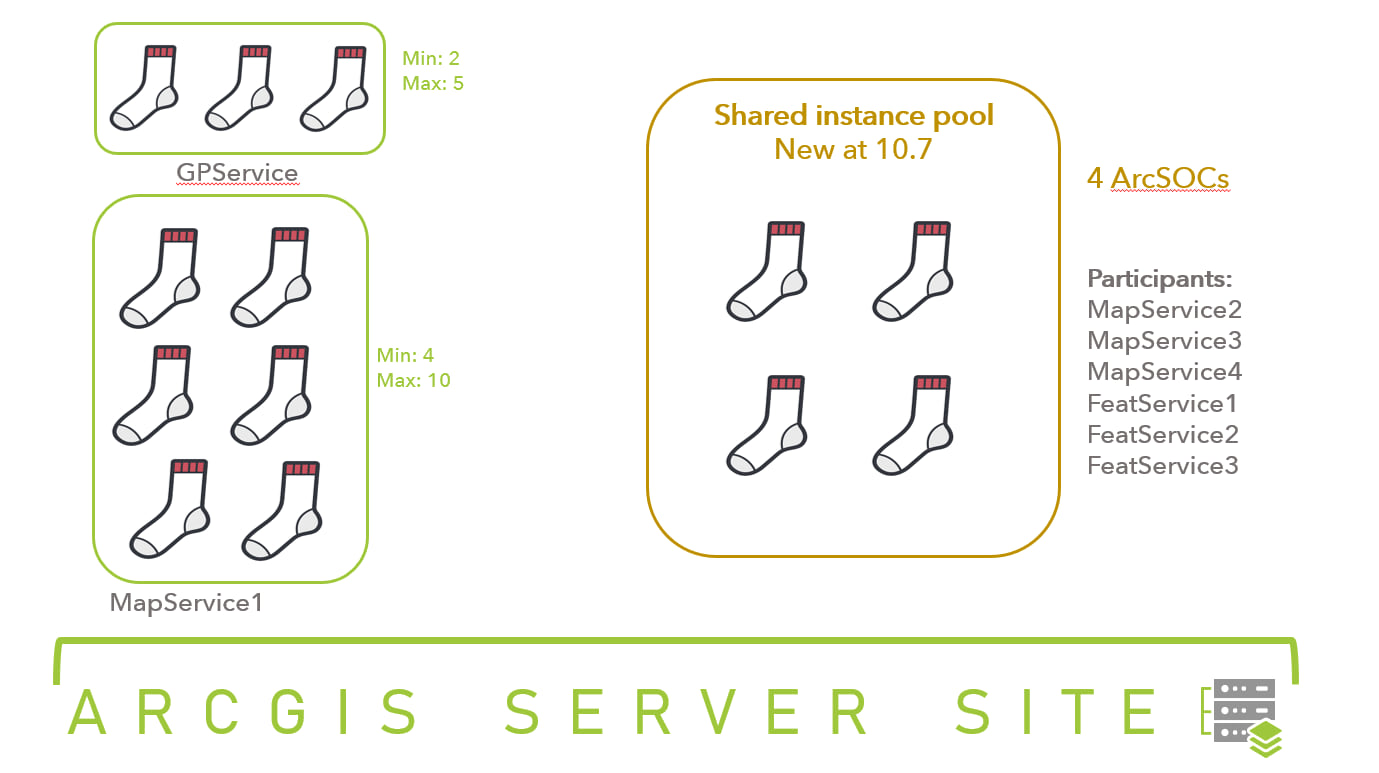 Min: 2
Max: 5

GPService

Min: 4
Max: 10

MapService1

Shared instance pool
New at 10.7

4 ArcSOCs

Participants:
MapService2
MapService3
MapService4
FeatService1
FeatService2
FeatService3

ARCGIS SERVER SITE