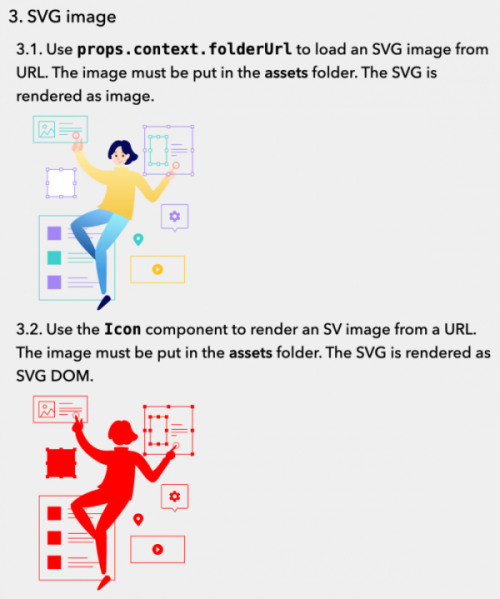 3. SVG image

3.1. Use props.context.folderUrl to load an SVG image from URL. The image must be put in the assets folder. The SVG is rendered as image.

3.2. Use the Icon component to render an SV image from a URL. The image must be put in the assets folder. The SVG is rendered as SVG DOM.