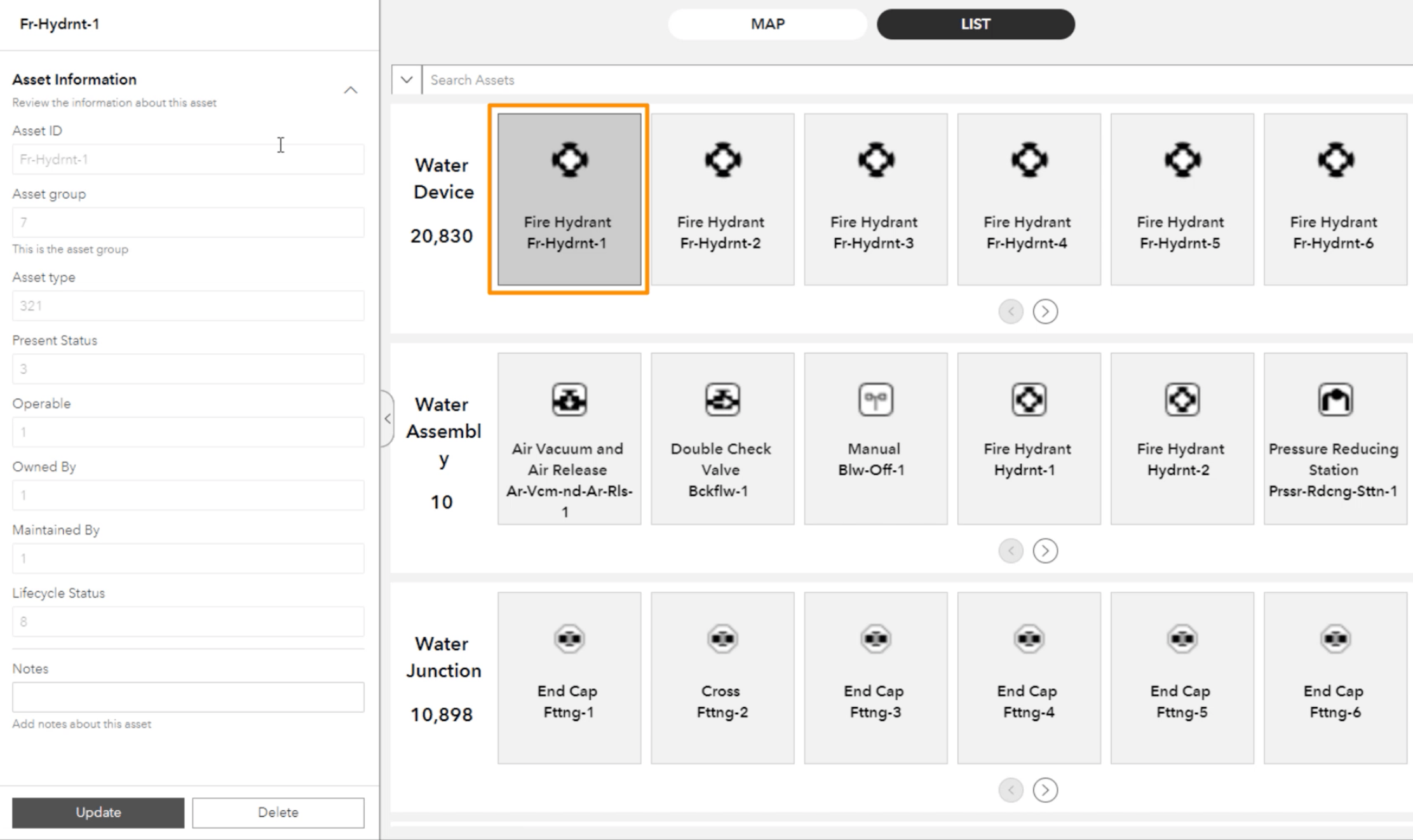 Fr-Hydrnt-1

Asset Information

Review the information about this asset

Asset ID

Fr-Hydrnt-1

Asset group

7

This is the asset group

Asset type

321

Present Status

3

Operable

1

Owned By

1

Maintained By

1

Lifecycle Status

8

Notes

Add notes about this asset

Update

Delete

MAP

LIST

Search Assets

Water Device

20,830

Fire Hydrant Fr-Hydrnt-1

Fire Hydrant Fr-Hydrnt-2

Fire Hydrant Fr-Hydrnt-3

Fire Hydrant Fr-Hydrnt-4

Fire Hydrant Fr-Hydrnt-5

Fire Hydrant Fr-Hydrnt-6

Water Assembly

10

Air Vacuum and Air Release Ar-Vcm-nd-Ar-Rls-1

Double Check Valve Bckflw-1

Manual Blw-Off-1

Fire Hydrant Hydrnt-1

Fire Hydrant Hydrnt-2

Pressure Reducing Station Prssr-Rdcng-Sttn-1

Water Junction

10,898

End Cap Fttng-1

Cross Fttng-2

End Cap Fttng-3

End Cap Fttng-4

End Cap Fttng-5

End Cap Fttng-6