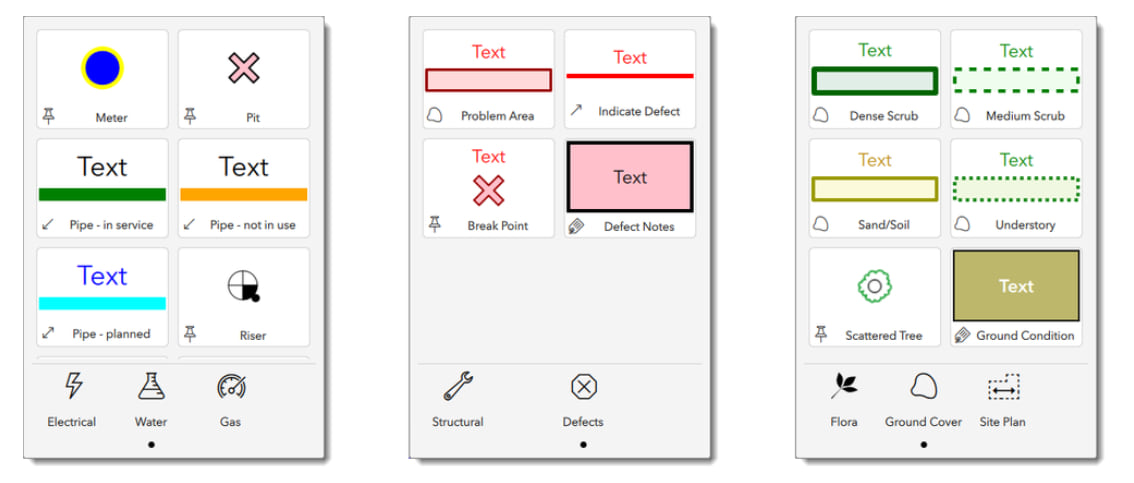 Meter

Pit

Text

Pipe - in service

Text

Pipe - not in use

Text

Pipe - planned

Riser

Electrical

Water

Gas

Text

Problem Area

Text

Indicate Defect

Text

Break Point

Text

Defect Notes

Structural

Defects

Text

Dense Scrub

Text

Medium Scrub

Text

Sand/Soil

Text

Understory

Scattered Tree

Text

Ground Condition

Flora

Ground Cover

Site Plan