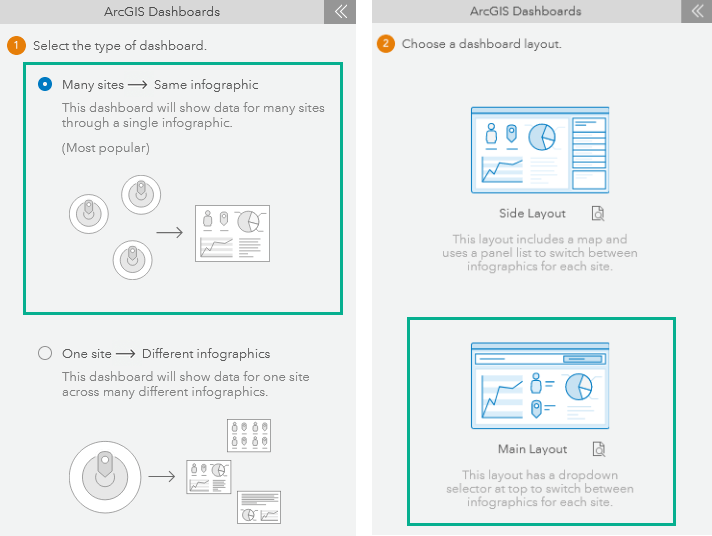 ArcGIS Dashboards

1 Select the type of dashboard.

Many sites ⟶ Same infographic

This dashboard will show data for many sites through a single infographic.

(Most popular)

One site ⟶ Different infographics

This dashboard will show data for one site across many different infographics.

ArcGIS Dashboards

2 Choose a dashboard layout.

Side Layout

This layout includes a map and uses a panel list to switch between infographics for each site.

Main Layout

This layout has a dropdown selector at top to switch between infographics for each site.