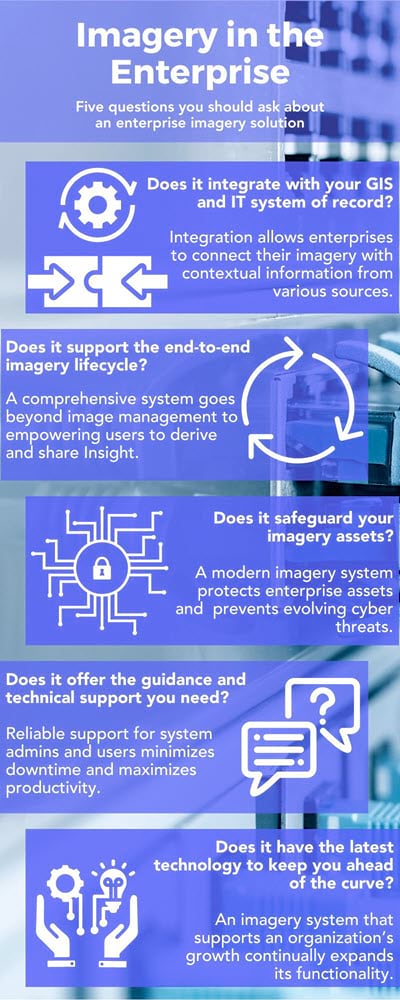 Imagery in the Enterprise

Five questions you should ask about an enterprise imagery solution

Does it integrate with your GIS and IT system of record?

Integration allows enterprises to connect their imagery with contextual information from various sources.

Does it support the end-to-end imagery lifecycle?

A comprehensive system goes beyond image management to empowering users to derive and share Insight.

Does it safeguard your imagery assets?

A modern imagery system protects enterprise assets and prevents evolving cyber threats.

Does it offer the guidance and technical support you need?

Reliable support for system admins and users minimizes downtime and maximizes productivity.

Does it have the latest technology to keep you ahead of the curve?

An imagery system that supports an organization's growth continually expands its functionality.