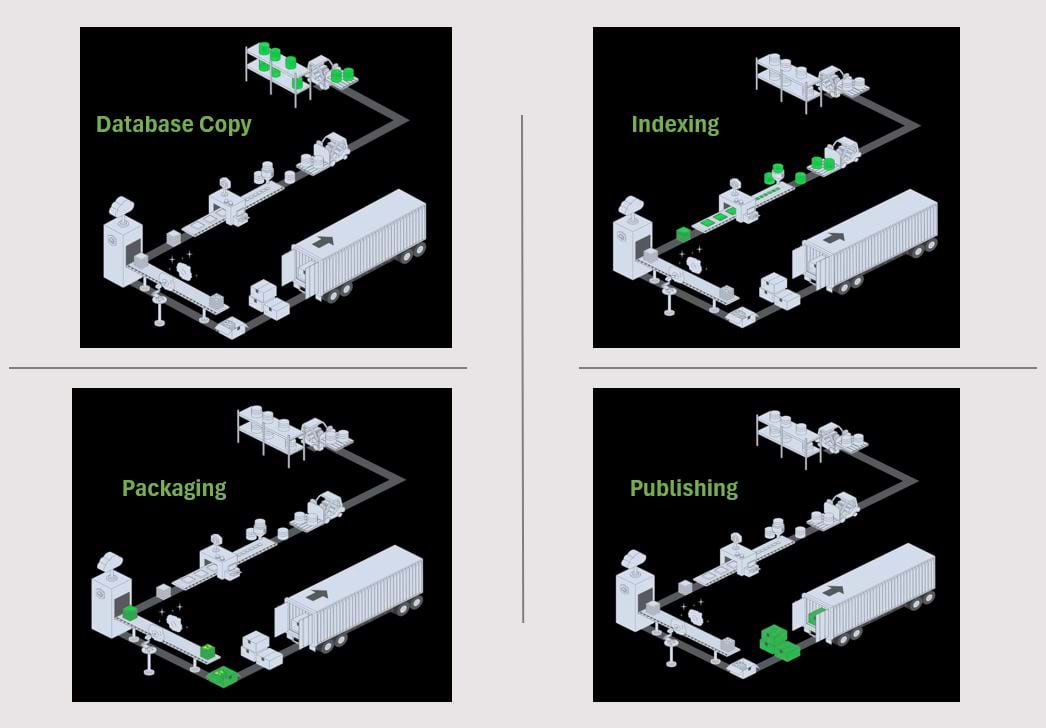 Database Copy

Indexing

Packaging

Publishing