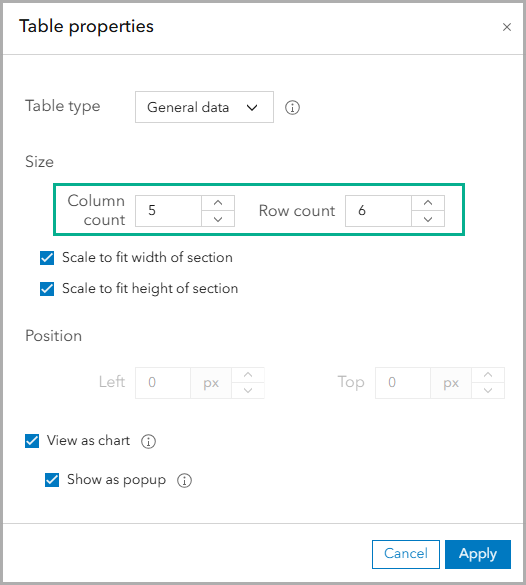 Table properties ×

Table type General data

Size

Column count 5 Row count 6

Scale to fit width of section

Scale to fit height of section

Position

Left 0 px Top 0 px

View as chart

Show as popup

Cancel Apply