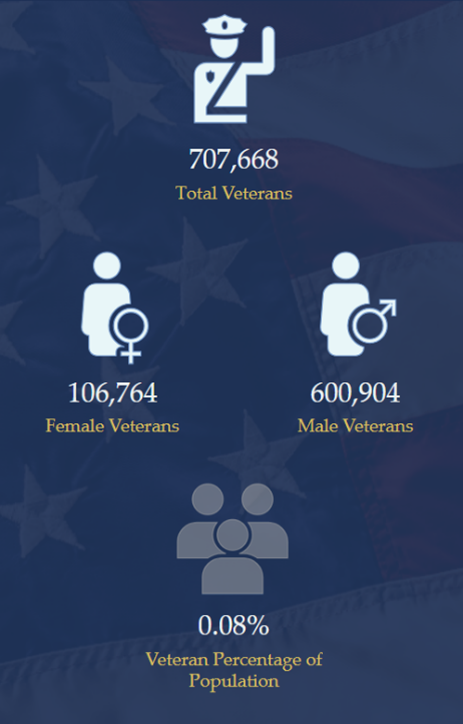 707,668
Total Veterans

106,764
Female Veterans

600,904
Male Veterans

0.08%
Veteran Percentage of Population