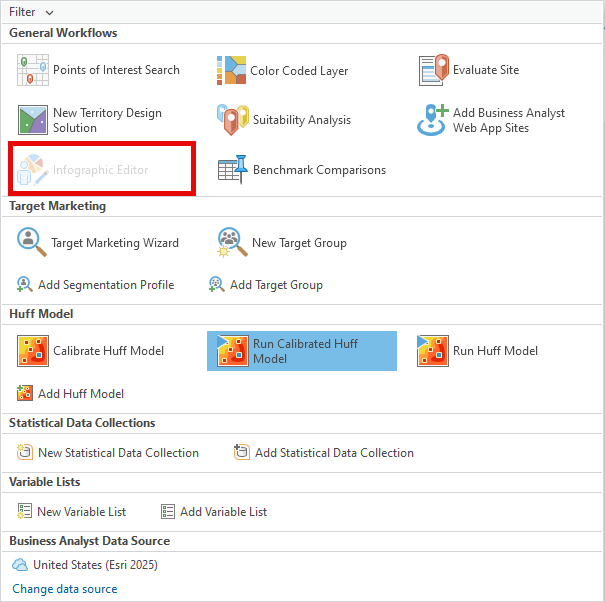 Filter

General Workflows

Points of Interest Search
Color Coded Layer
Evaluate Site
New Territory Design Solution
Suitability Analysis
Add Business Analyst Web App Sites
Infographic Editor
Benchmark Comparisons

Target Marketing

Target Marketing Wizard
New Target Group
Add Segmentation Profile
Add Target Group

Huff Model

Calibrate Huff Model
Run Calibrated Huff Model
Run Huff Model
Add Huff Model

Statistical Data Collections

New Statistical Data Collection
Add Statistical Data Collection

Variable Lists

New Variable List
Add Variable List

Business Analyst Data Source

United States (Esri 2025)
Change data source