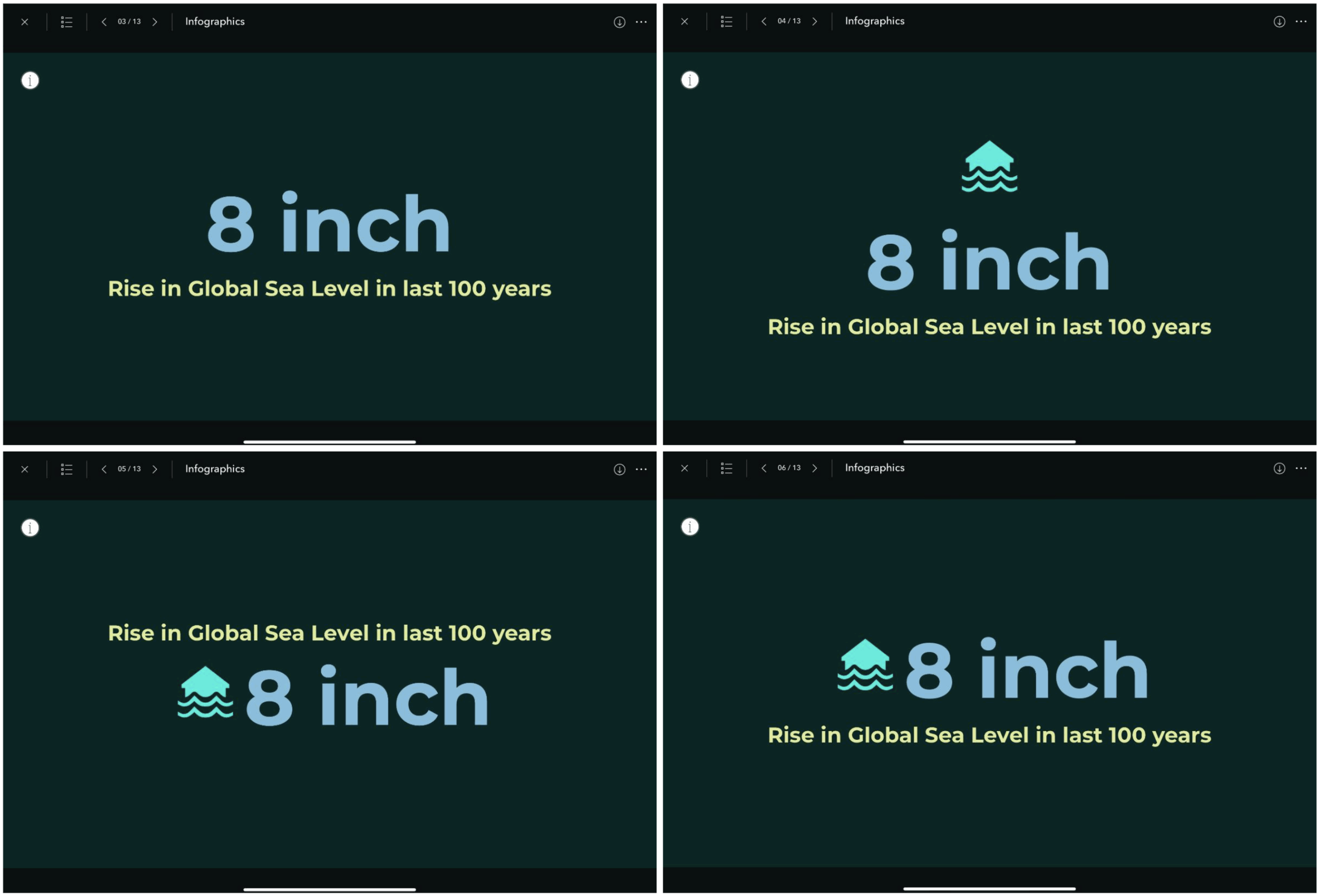 03 / 13 Infographics

8 inch
Rise in Global Sea Level in last 100 years

04 / 13 Infographics

8 inch
Rise in Global Sea Level in last 100 years

05 / 13 Infographics

Rise in Global Sea Level in last 100 years
8 inch

06 / 13 Infographics

8 inch
Rise in Global Sea Level in last 100 years