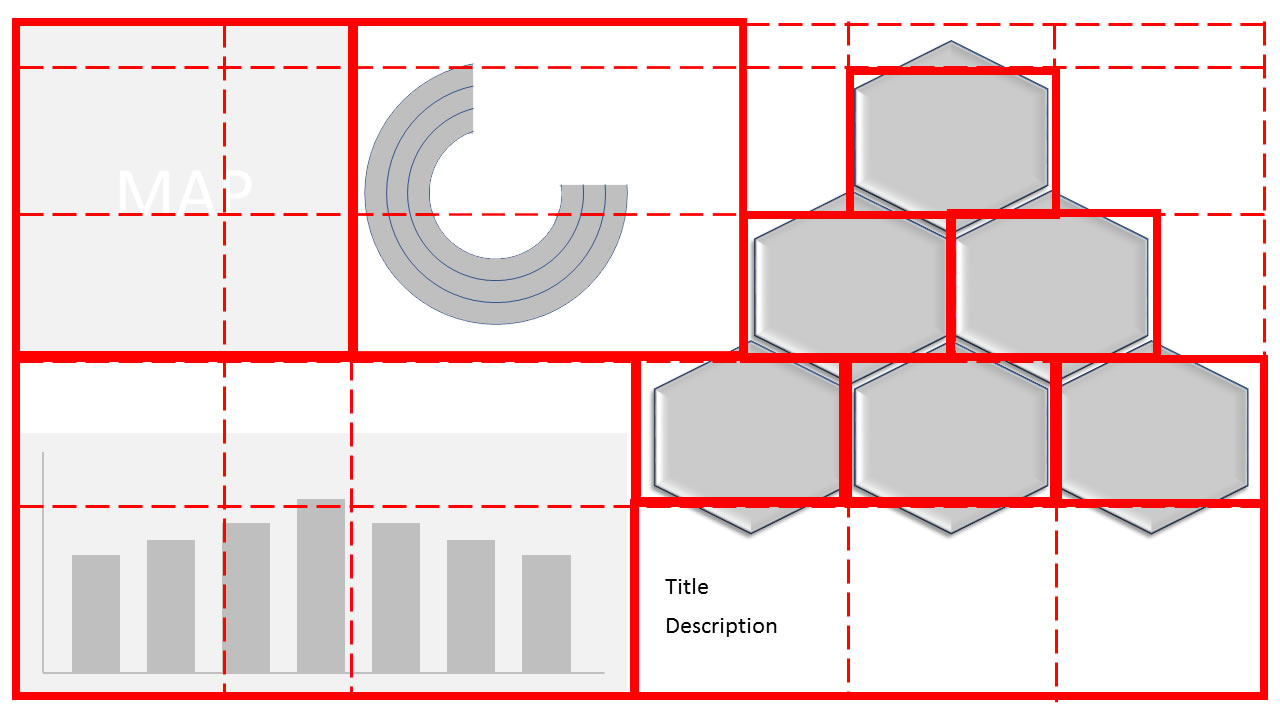 MAP

Title

Description