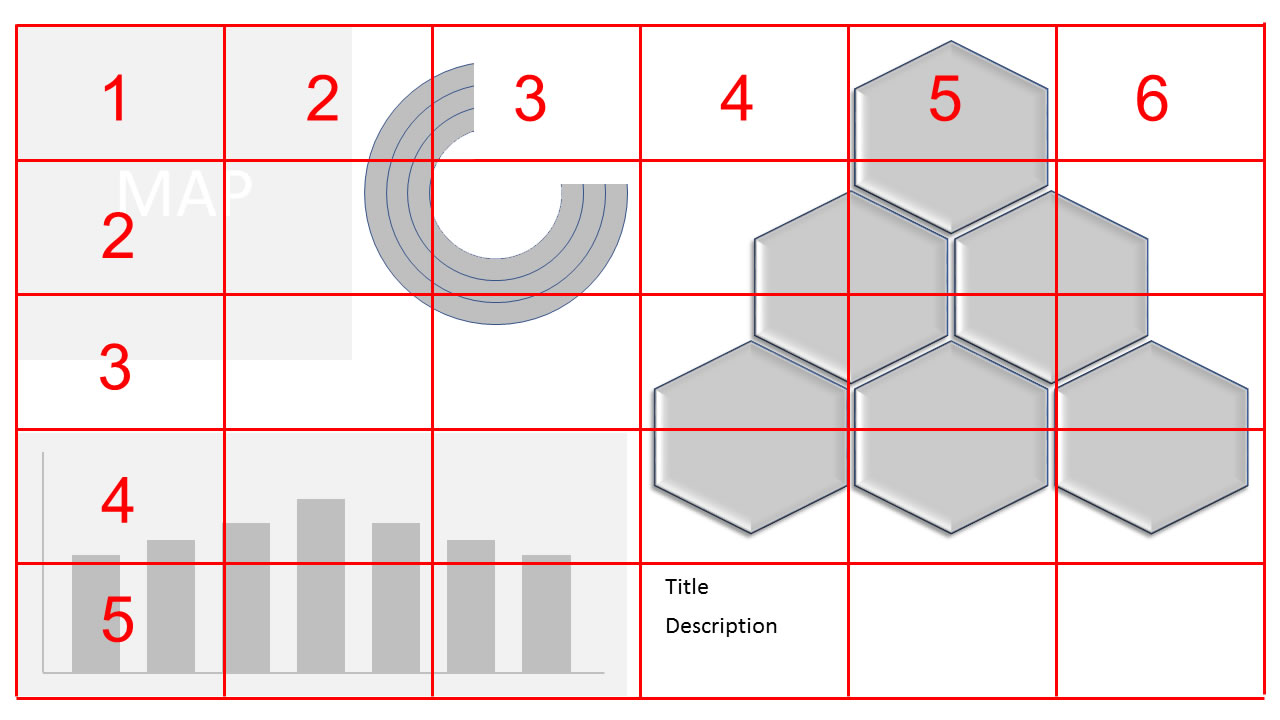 1 2 3 4 5 6

MAP

2

3

4

5

Title

Description