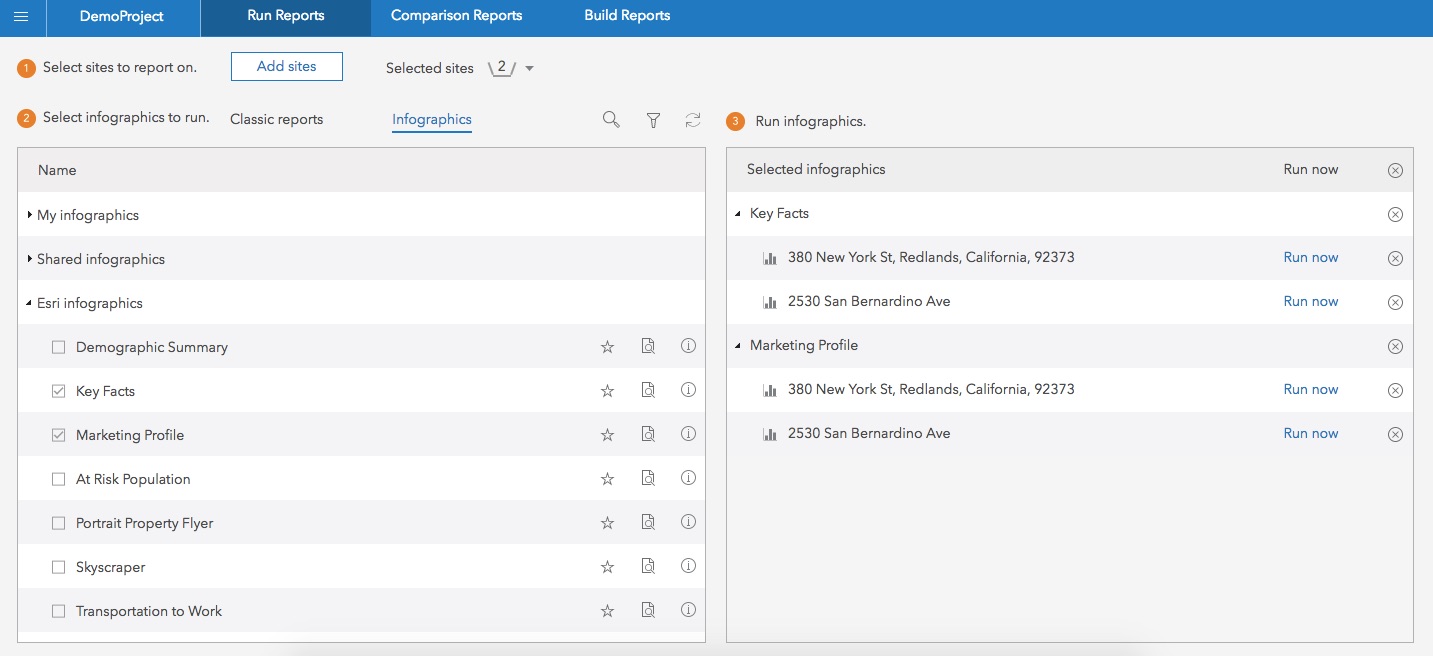 DemoProject Run Reports Comparison Reports Build Reports

1 Select sites to report on. Add sites Selected sites 2

2 Select infographics to run. Classic reports Infographics

3 Run infographics.

Name

My infographics

Shared infographics

Esri infographics

Demographic Summary

Key Facts

Marketing Profile

At Risk Population

Portrait Property Flyer

Skyscraper

Transportation to Work

Selected infographics Run now

Key Facts

380 New York St, Redlands, California, 92373 Run now

2530 San Bernardino Ave Run now

Marketing Profile

380 New York St, Redlands, California, 92373 Run now

2530 San Bernardino Ave Run now