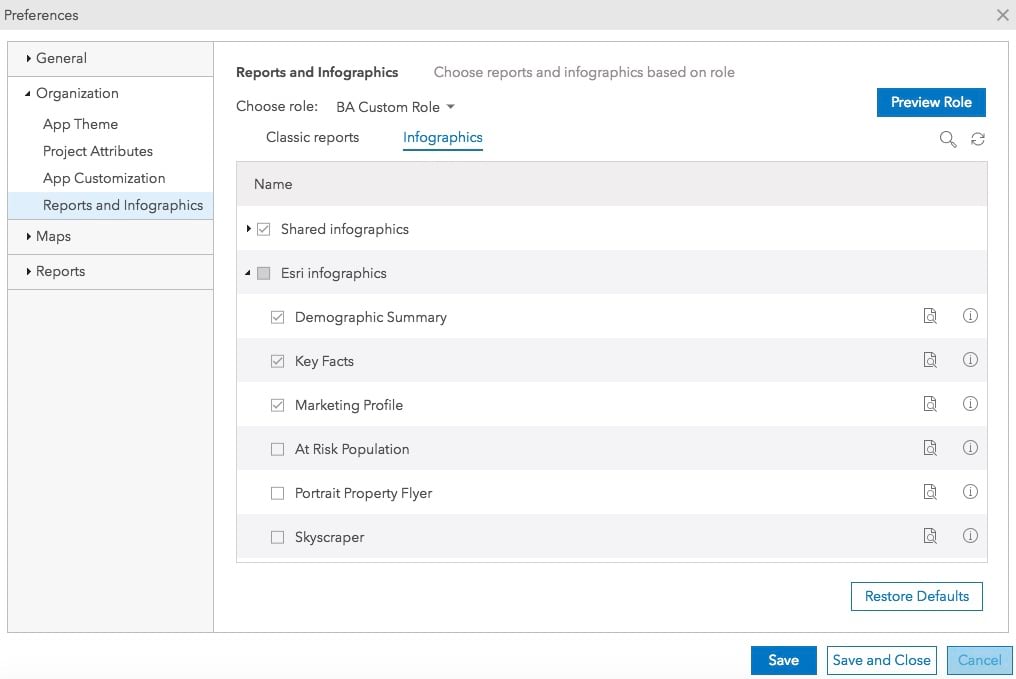 Preferences

General
Organization
App Theme
Project Attributes
App Customization
Reports and Infographics
Maps
Reports

Reports and Infographics Choose reports and infographics based on role

Choose role: BA Custom Role

Preview Role

Classic reports Infographics

Name

Shared infographics
Esri infographics
Demographic Summary
Key Facts
Marketing Profile
At Risk Population
Portrait Property Flyer
Skyscraper

Restore Defaults

Save Save and Close Cancel