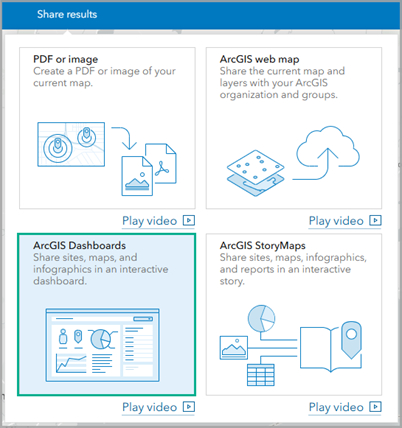 Share results

PDF or image
Create a PDF or image of your current map.

Play video

ArcGIS web map
Share the current map and layers with your ArcGIS organization and groups.

Play video

ArcGIS Dashboards
Share sites, maps, and infographics in an interactive dashboard.

Play video

ArcGIS StoryMaps
Share sites, maps, infographics, and reports in an interactive story.

Play video