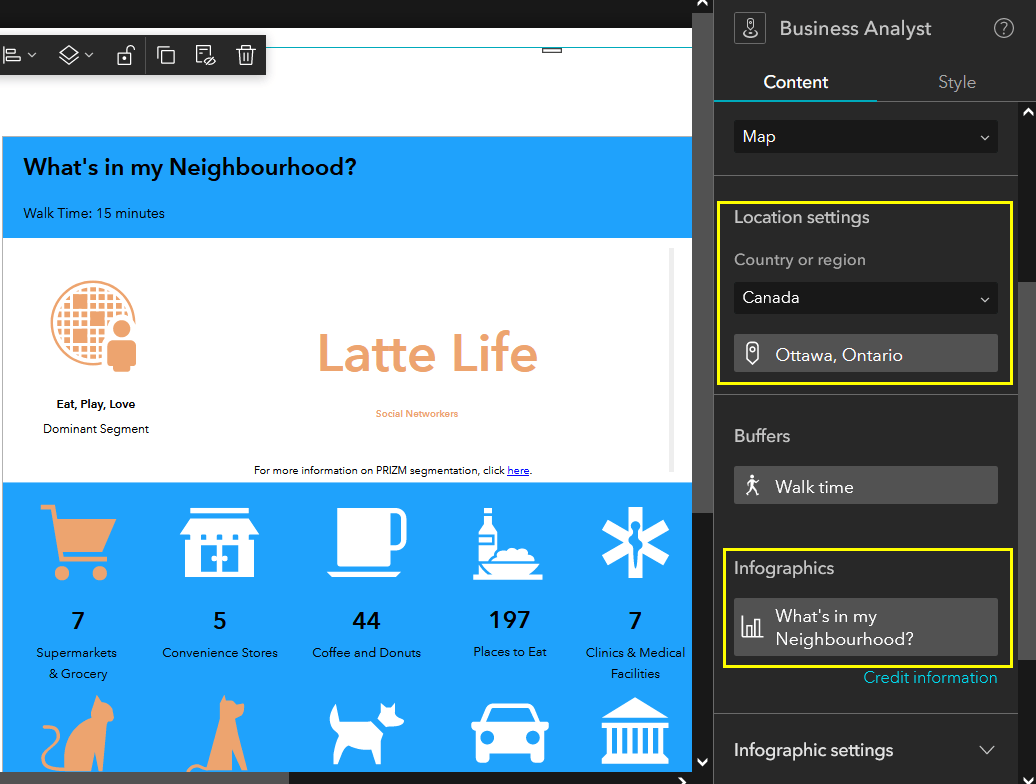 What's in my Neighbourhood?

Walk Time: 15 minutes

Eat, Play, Love
Dominant Segment

Latte Life

Social Networkers

For more information on PRIZM segmentation, click here.

7
Supermarkets & Grocery

5
Convenience Stores

44
Coffee and Donuts

197
Places to Eat

7
Clinics & Medical Facilities

Business Analyst

Content

Style

Map

Location settings

Country or region

Canada

Ottawa, Ontario

Buffers

Walk time

Infographics

What's in my Neighbourhood?

Credit information

Infographic settings