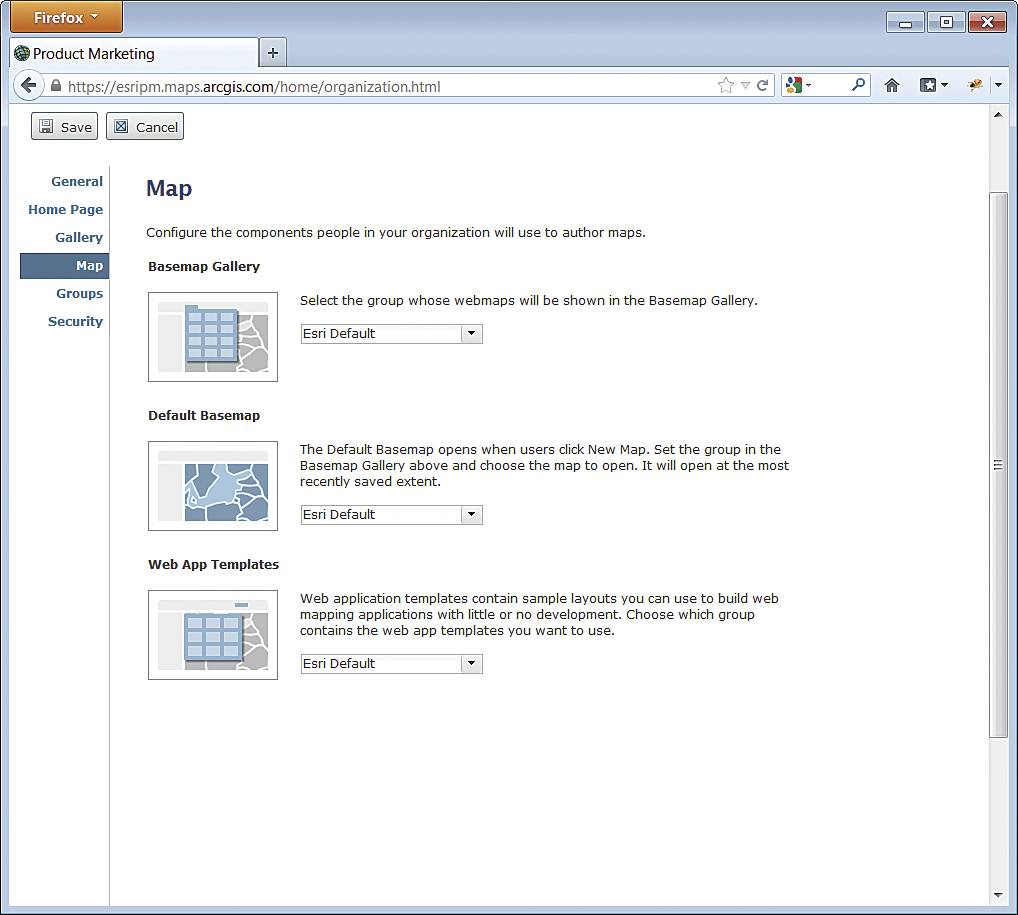 Firefox

Product Marketing

+

https://esripm.maps.arcgis.com/home/organization.html

Save Cancel

General
Home Page
Gallery
Map
Groups
Security

Map

Configure the components people in your organization will use to author maps.

Basemap Gallery

Select the group whose webmaps will be shown in the Basemap Gallery.

Esri Default

Default Basemap

The Default Basemap opens when users click New Map. Set the group in the Basemap Gallery above and choose the map to open. It will open at the most recently saved extent.

Esri Default

Web App Templates

Web application templates contain sample layouts you can use to build web mapping applications with little or no development. Choose which group contains the web app templates you want to use.

Esri Default